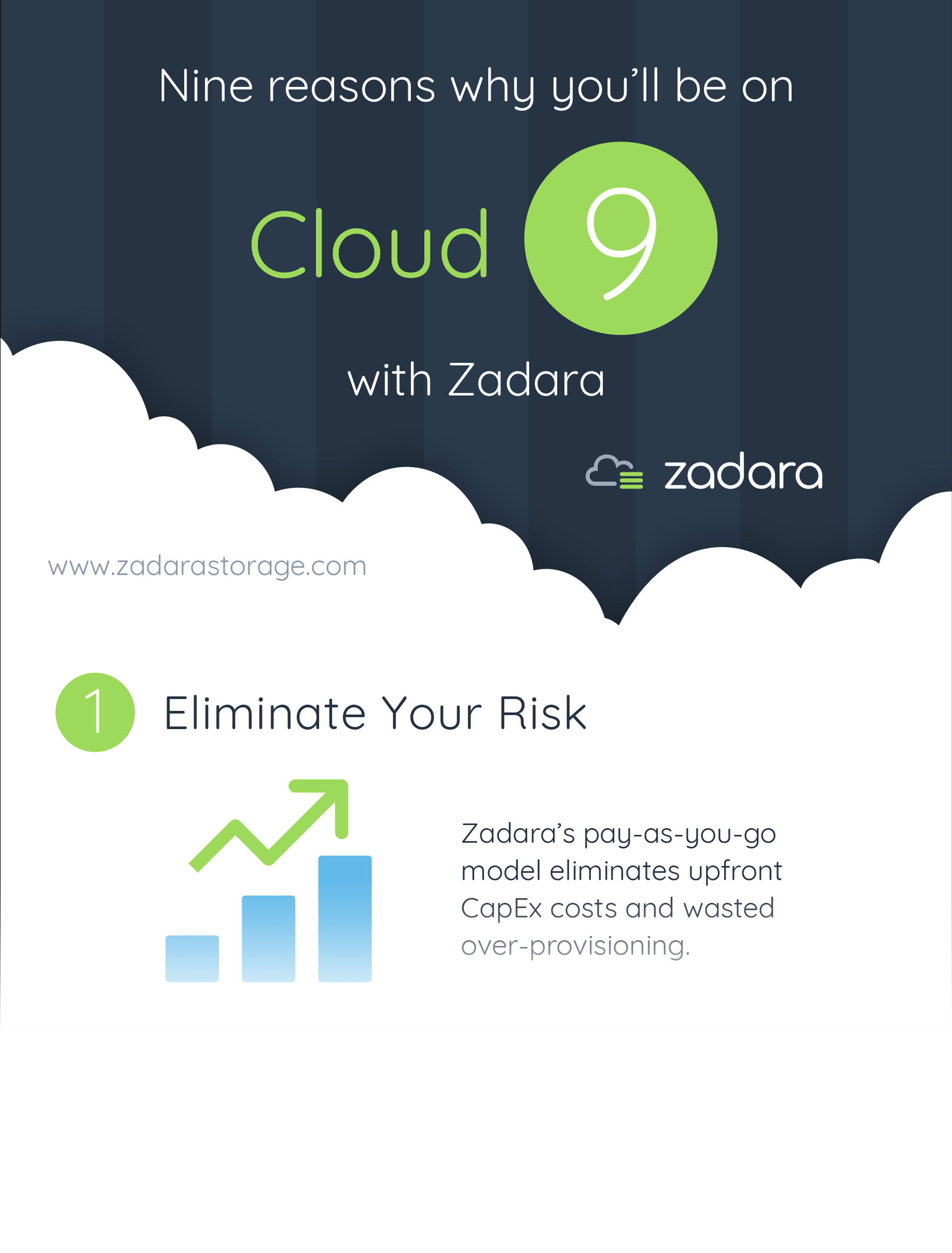 Nine reasons why you'll be on

Cloud 9

with Zadara

zadara

www.zadarastorage.com

1 Eliminate Your Risk

Zadara's pay-as-you-go model eliminates upfront CapEx costs and wasted over-provisioning.